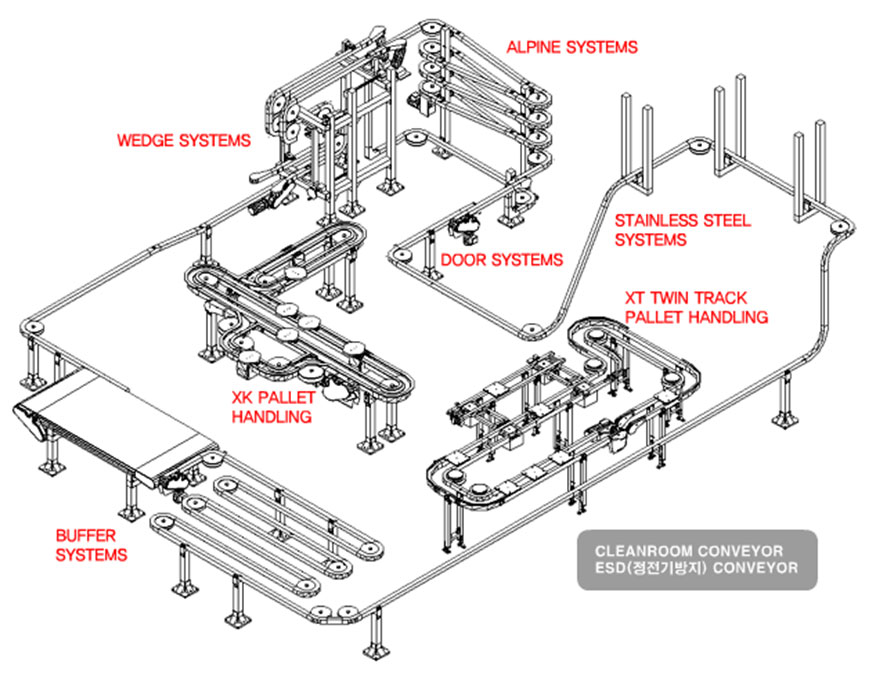 ALPINE SYSTEMS

WEDGE SYSTEMS

STAINLESS STEEL SYSTEMS

DOOR SYSTEMS

XT TWIN TRACK PALLET HANDLING

XK PALLET HANDLING

BUFFER SYSTEMS

CLEANROOM CONVEYOR
ESD(정전기방지) CONVEYOR