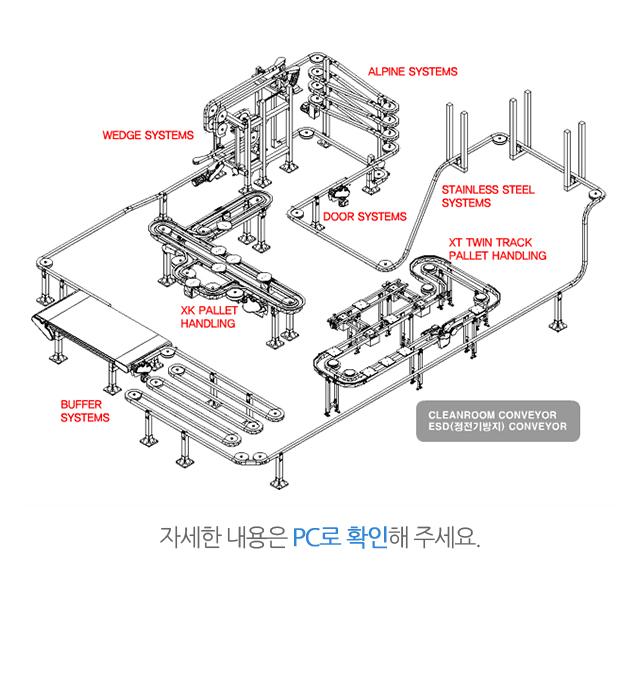 ALPINE SYSTEMS

WEDGE SYSTEMS

STAINLESS STEEL SYSTEMS

DOOR SYSTEMS

XT TWIN TRACK PALLET HANDLING

XK PALLET HANDLING

BUFFER SYSTEMS

CLEANROOM CONVEYOR
ESD(정전기방지) CONVEYOR

자세한 내용은 PC로 확인해 주세요.